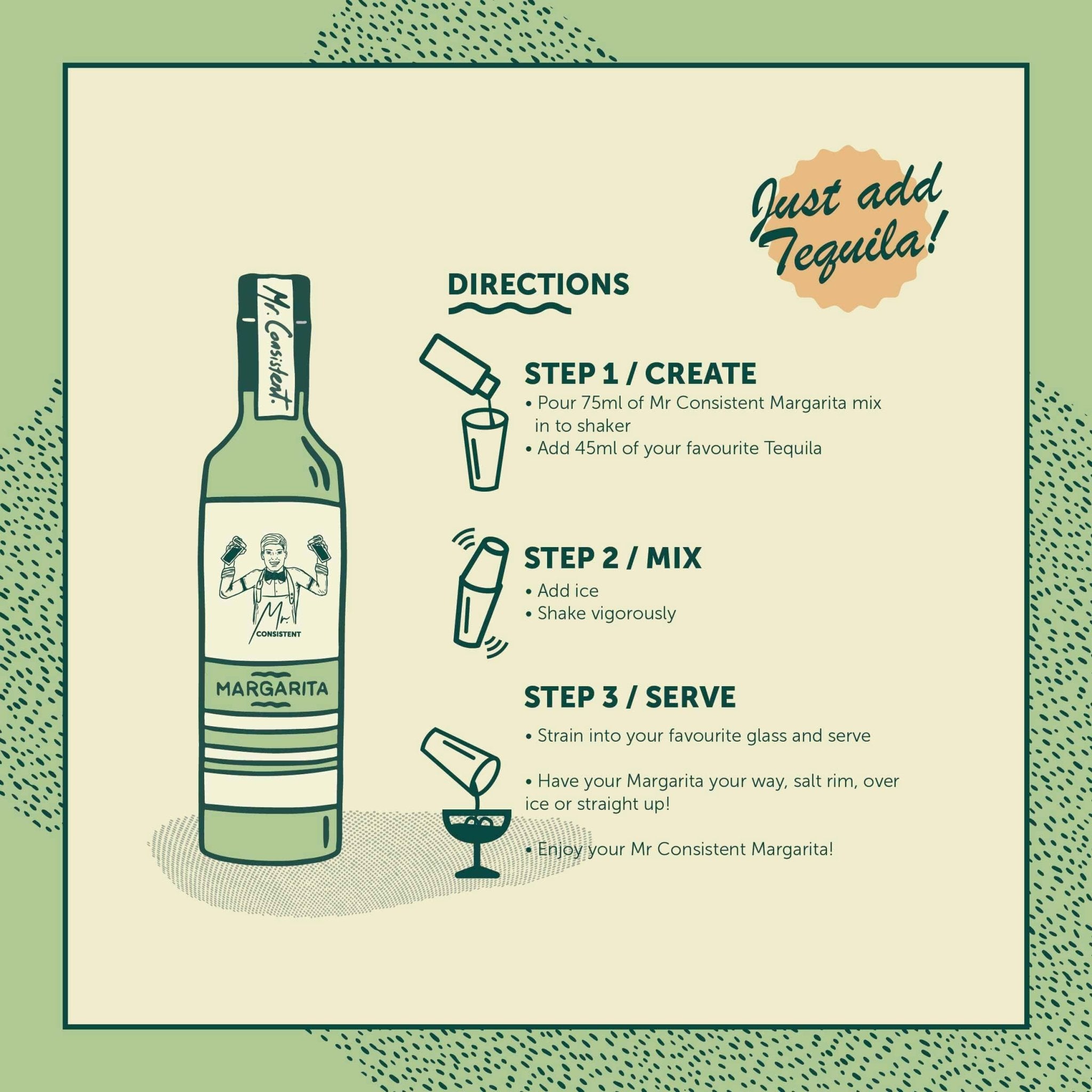 Just add Tequila!

Mr. Consistent.

Mr. CONSISTENT

MARGARITA

DIRECTIONS

STEP 1 / CREATE
• Pour 75ml of Mr Consistent Margarita mix in to shaker
• Add 45ml of your favourite Tequila

STEP 2 / MIX
• Add ice
• Shake vigorously

STEP 3 / SERVE
• Strain into your favourite glass and serve

• Have your Margarita your way, salt rim, over ice or straight up!

• Enjoy your Mr Consistent Margarita!